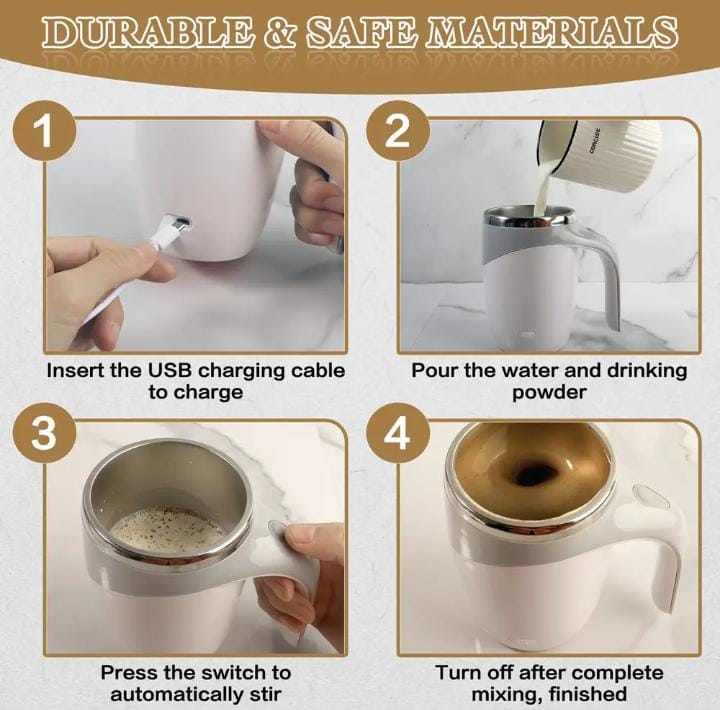 DURABLE & SAFE MATERIALS

1

Insert the USB charging cable to charge

2

CONCISE

Pour the water and drinking powder

3

Press the switch to automatically stir

4

Turn off after complete mixing, finished